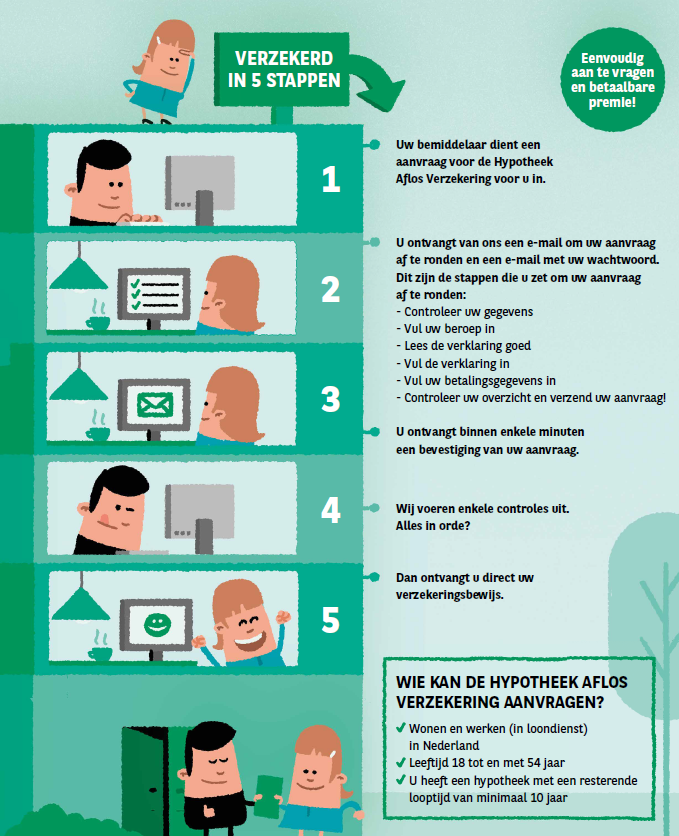 VERZEKERD IN 5 STAPPEN

Eenvoudig aan te vragen en betaalbare premie!

1

Uw bemiddelaar dient een aanvraag voor de Hypotheek Aflos Verzekering voor u in.

2

U ontvangt van ons een e-mail om uw aanvraag af te ronden en een e-mail met uw wachtwoord. Dit zijn de stappen die u zet om uw aanvraag af te ronden:
- Controleer uw gegevens
- Vul uw beroep in
- Lees de verklaring goed
- Vul de verklaring in
- Vul uw betalingsgegevens in
- Controleer uw overzicht en verzend uw aanvraag!

3

U ontvangt binnen enkele minuten een bevestiging van uw aanvraag.

4

Wij voeren enkele controles uit. Alles in orde?

5

Dan ontvangt u direct uw verzekeringsbewijs.

WIE KAN DE HYPOTHEEK AFLOS VERZEKERING AANVRAGEN?
✓ Wonen en werken (in loondienst) in Nederland
✓ Leeftijd 18 tot en met 54 jaar
✓ U heeft een hypotheek met een resterende looptijd van minimaal 10 jaar